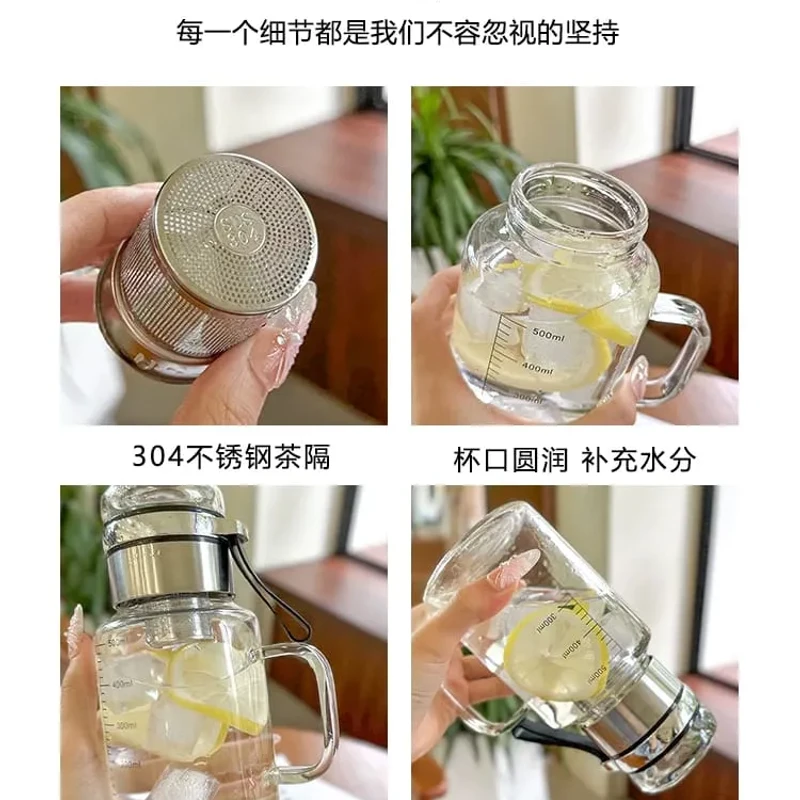 每一个细节都是我们不容忽视的坚持

SUS 304

500ml
400ml
300ml

304不锈钢茶隔

杯口圆润 补充水分

400ml
300ml

300ml
400ml
500ml