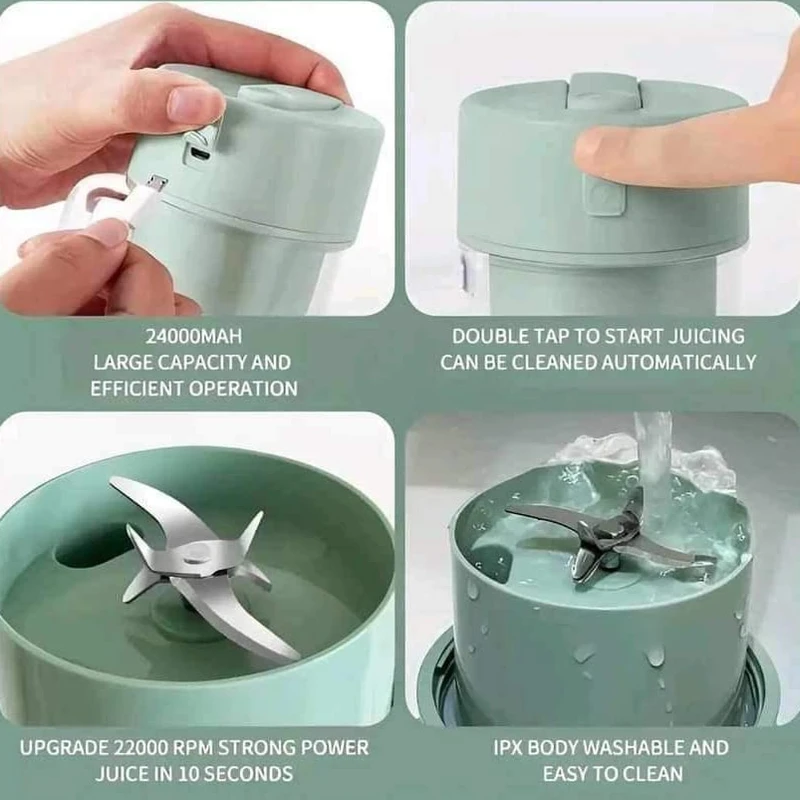 24000MAH
LARGE CAPACITY AND
EFFICIENT OPERATION

DOUBLE TAP TO START JUICING
CAN BE CLEANED AUTOMATICALLY

UPGRADE 22000 RPM STRONG POWER
JUICE IN 10 SECONDS

IPX BODY WASHABLE AND
EASY TO CLEAN