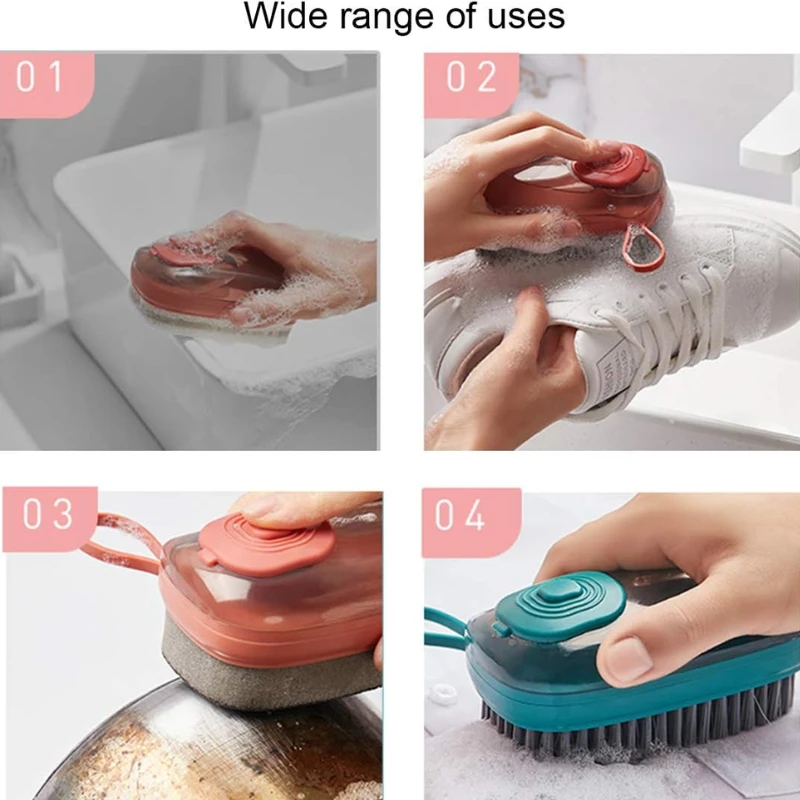 Wide range of uses

01

02

03

04