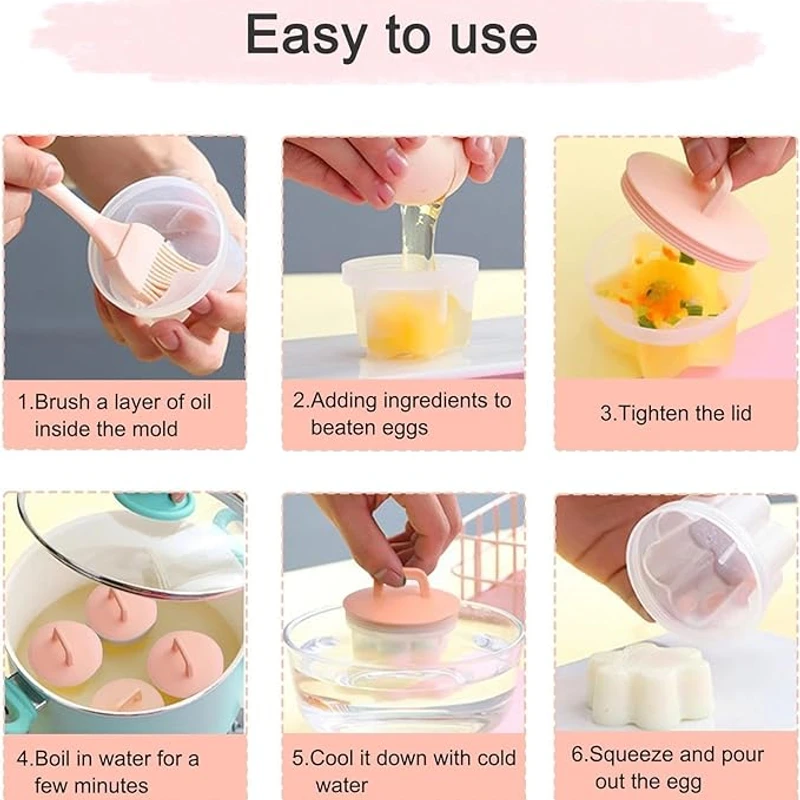 Easy to use

1.Brush a layer of oil inside the mold

2.Adding ingredients to beaten eggs

3.Tighten the lid

4.Boil in water for a few minutes

5.Cool it down with cold water

6.Squeeze and pour out the egg