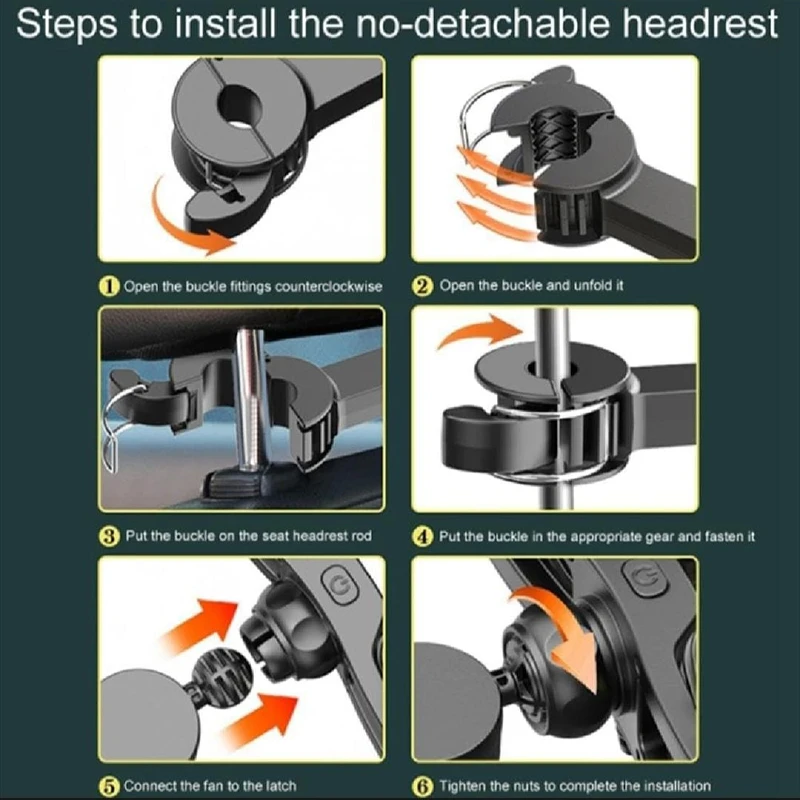 Steps to install the no-detachable headrest

1 Open the buckle fittings counterclockwise

2 Open the buckle and unfold it

3 Put the buckle on the seat headrest rod

4 Put the buckle in the appropriate gear and fasten it

5 Connect the fan to the latch

6 Tighten the nuts to complete the installation