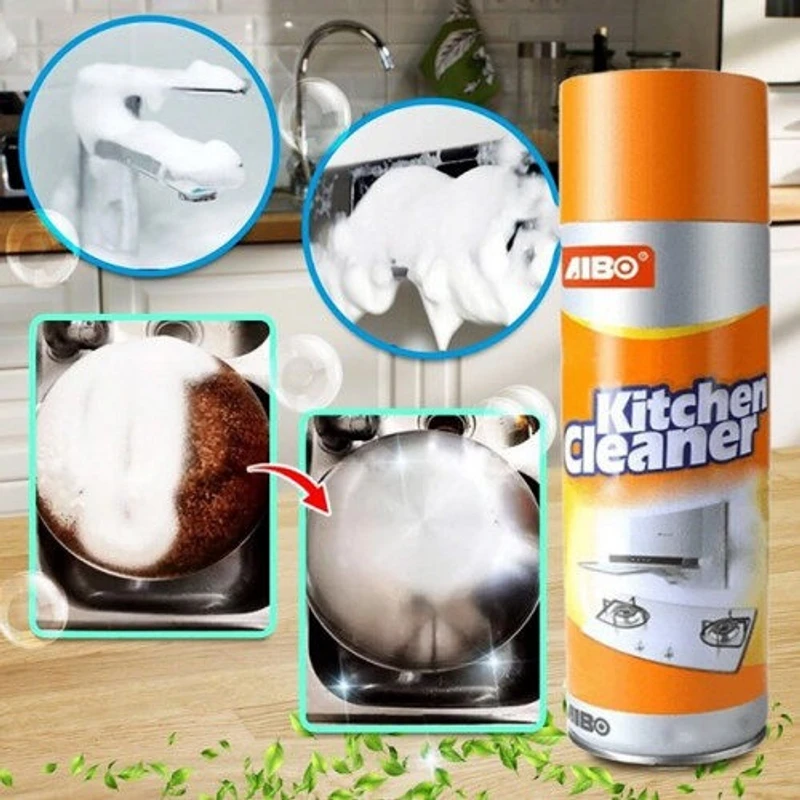 AIBO®

Kitchen Cleaner

AIBO