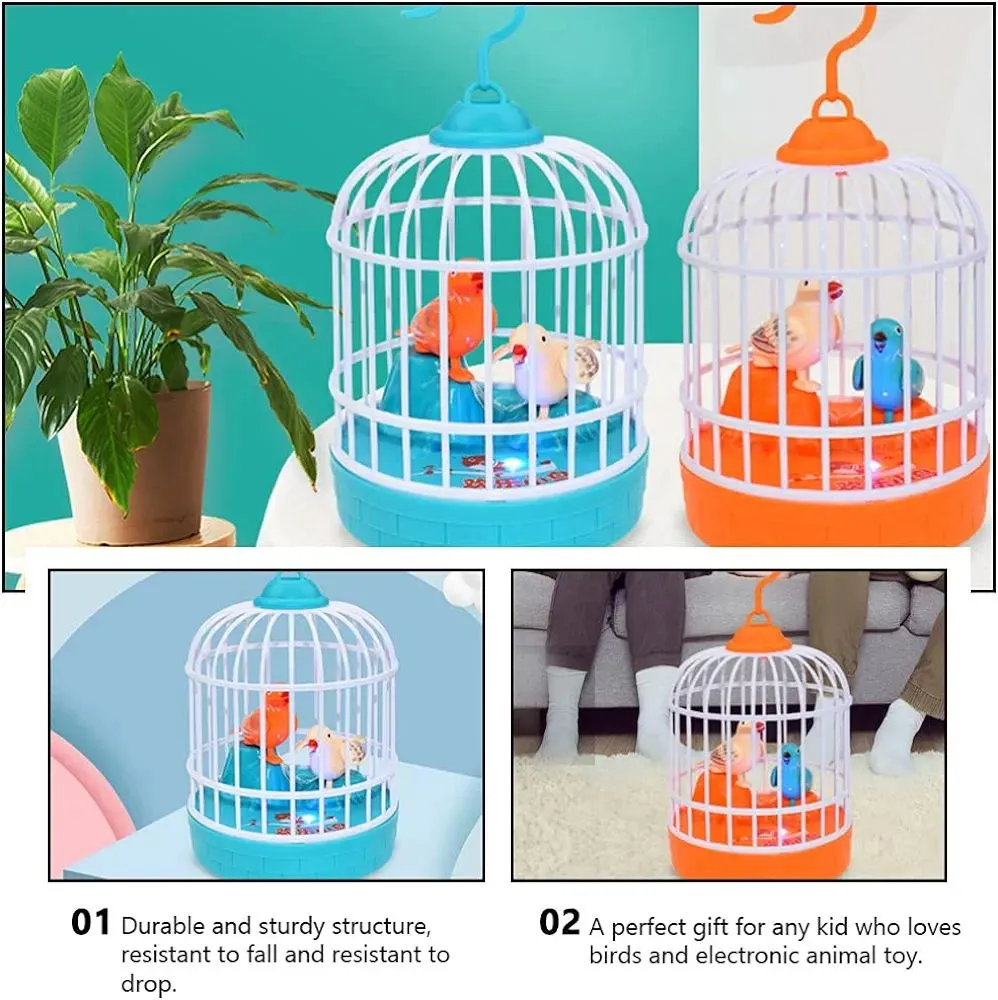 01 Durable and sturdy structure, resistant to fall and resistant to drop.

02 A perfect gift for any kid who loves birds and electronic animal toy.