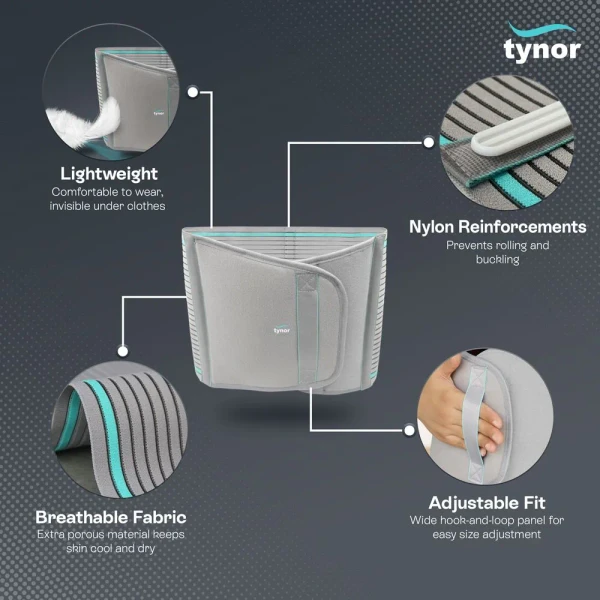 tynor

tynor

Lightweight
Comfortable to wear, invisible under clothes

Nylon Reinforcements
Prevents rolling and buckling

tynor

Breathable Fabric
Extra porous material keeps skin cool and dry

Adjustable Fit
Wide hook-and-loop panel for easy size adjustment