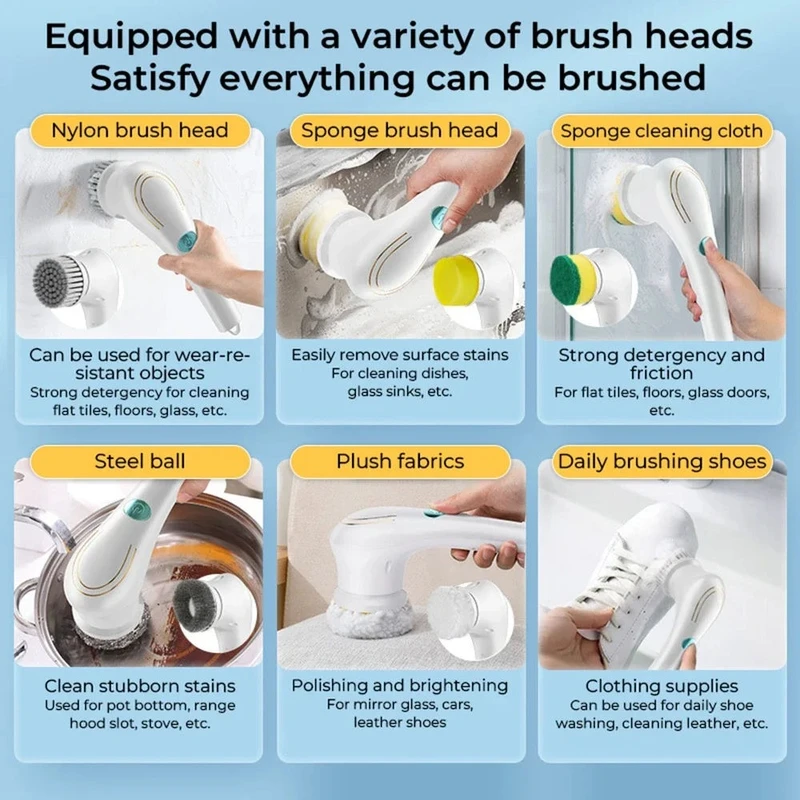 Equipped with a variety of brush heads
Satisfy everything can be brushed

Nylon brush head

Can be used for wear-resistant objects
Strong detergency for cleaning flat tiles, floors, glass, etc.

Sponge brush head

Easily remove surface stains
For cleaning dishes, glass sinks, etc.

Sponge cleaning cloth

Strong detergency and friction
For flat tiles, floors, glass doors, etc.

Steel ball

Clean stubborn stains
Used for pot bottom, range hood slot, stove, etc.

Plush fabrics

Polishing and brightening
For mirror glass, cars, leather shoes

Daily brushing shoes

Clothing supplies
Can be used for daily shoe washing, cleaning leather, etc.